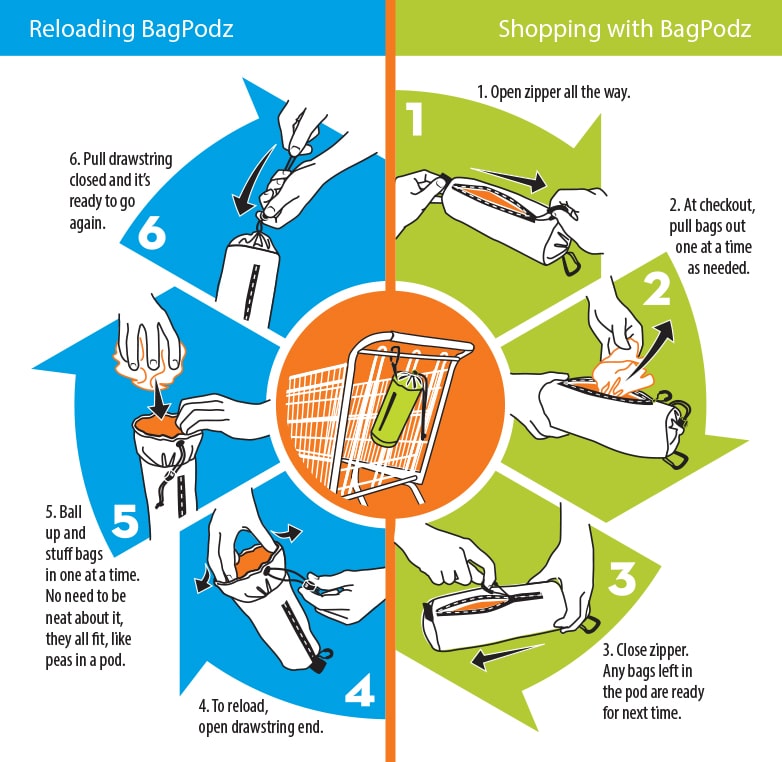 Reloading BagPodz

Shopping with BagPodz

1

1. Open zipper all the way.

2

2. At checkout, pull bags out one at a time as needed.

3

3. Close zipper. Any bags left in the pod are ready for next time.

4

4. To reload, open drawstring end.

5

5. Ball up and stuff bags in one at a time. No need to be neat about it, they all fit, like peas in a pod.

6

6. Pull drawstring closed and it's ready to go again.